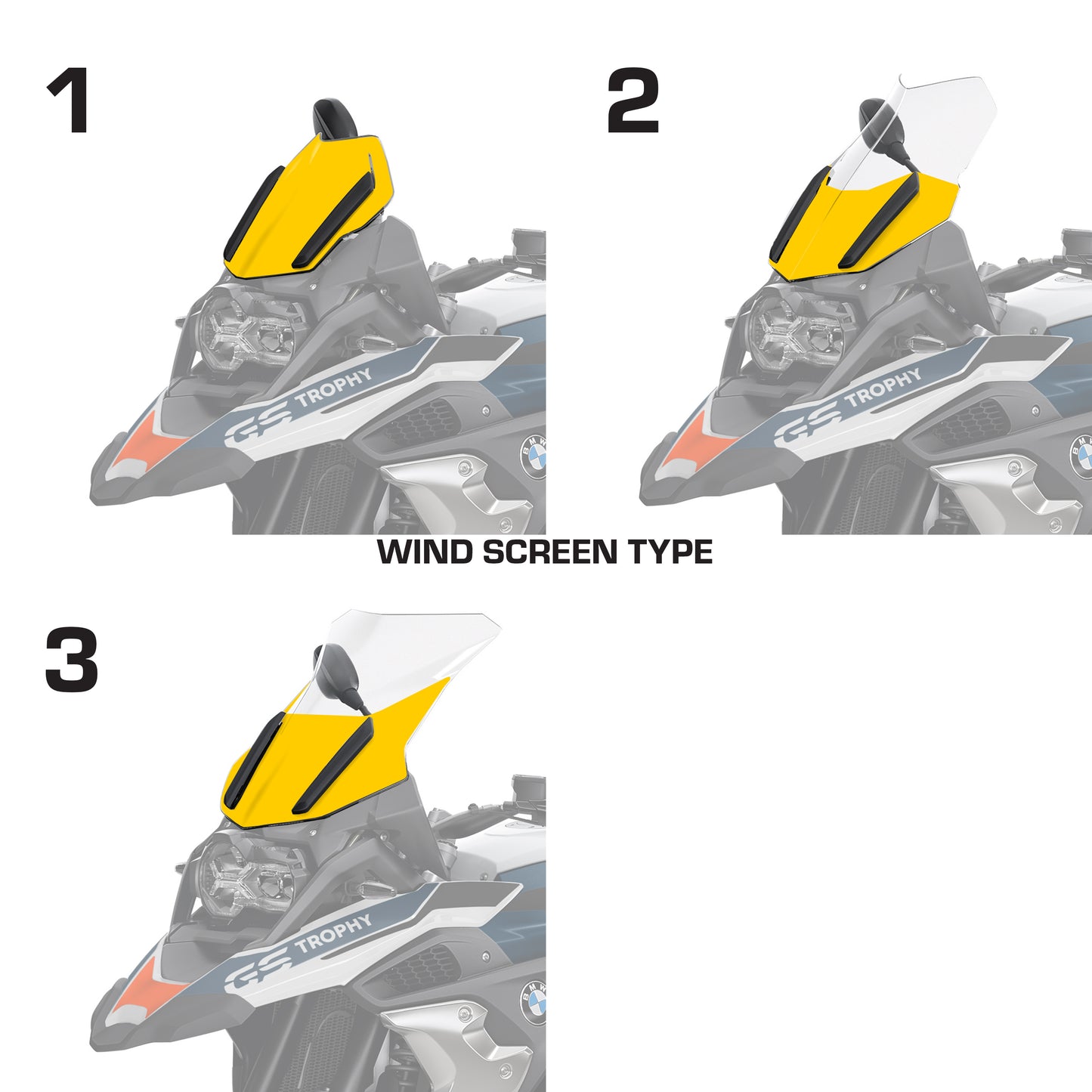 1

GS TROPHY

BMW

2

GS TROPHY

BMW

WIND SCREEN TYPE

3

GS TROPHY

BMW